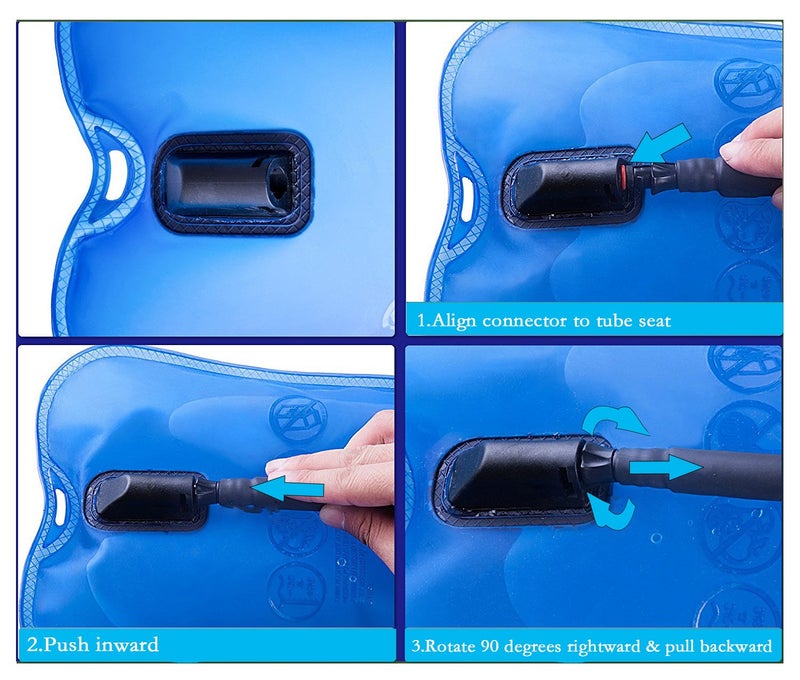 1.Align connector to tube seat

2.Push inward

3.Rotate 90 degrees rightward & pull backward